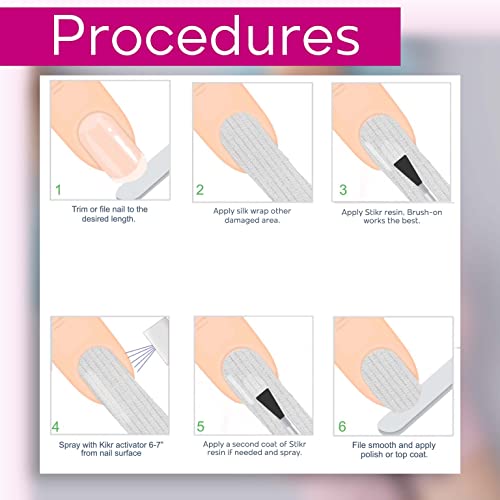 Procedures

1
Trim or file nail to the desired length.

2
Apply silk wrap other damaged area.

3
Apply Stikr resin. Brush-on works the best.

4
Spray with Kikr activator 6-7" from nail surface

5
Apply a second coat of Stikr resin if needed and spray.

6
File smooth and apply polish or top coat.