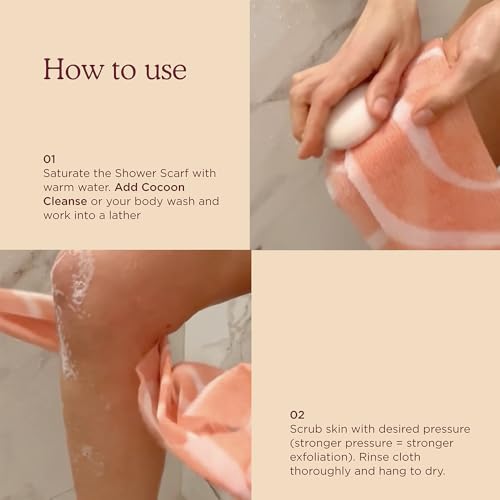 How to use

01
Saturate the Shower Scarf with warm water. Add Cocoon Cleanse or your body wash and work into a lather

02
Scrub skin with desired pressure (stronger pressure = stronger exfoliation). Rinse cloth thoroughly and hang to dry.