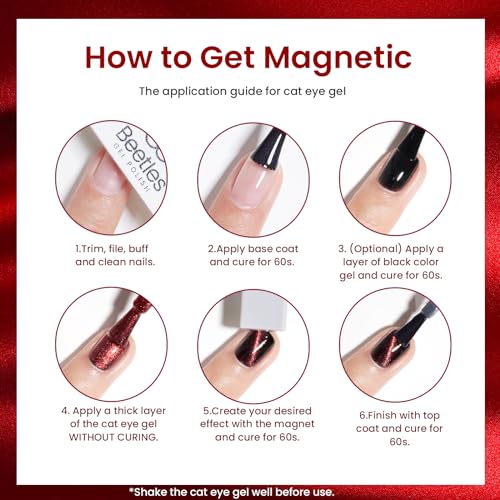 How to Get Magnetic

The application guide for cat eye gel

Beetles
GEL POLISH

1.Trim, file, buff and clean nails.

2.Apply base coat and cure for 60s.

3. (Optional) Apply a layer of black color gel and cure for 60s.

4. Apply a thick layer of the cat eye gel WITHOUT CURING.

5.Create your desired effect with the magnet and cure for 60s.

6.Finish with top coat and cure for 60s.

*Shake the cat eye gel well before use.