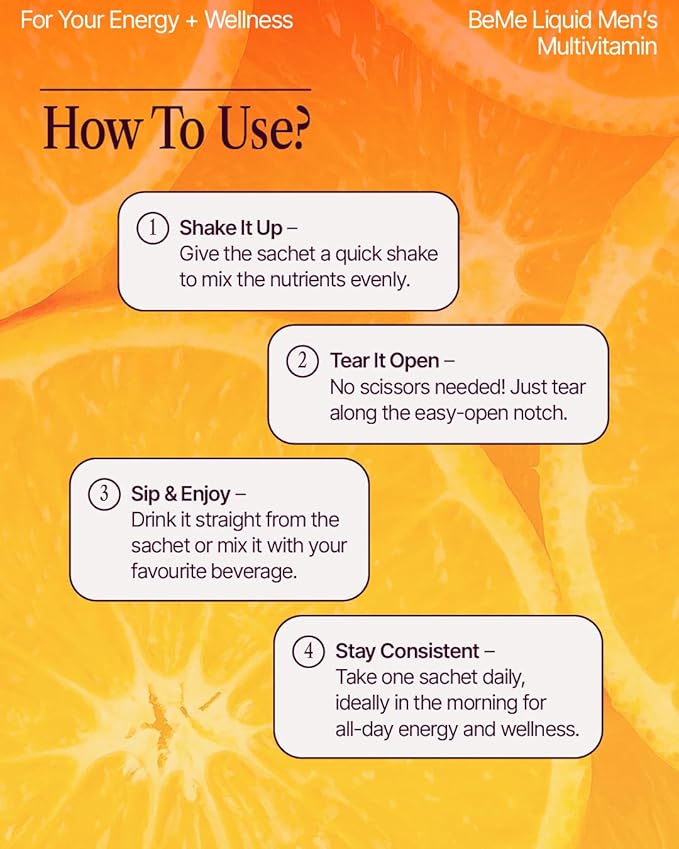 For Your Energy + Wellness

BeMe Liquid Men's Multivitamin

How To Use?

1 Shake It Up – Give the sachet a quick shake to mix the nutrients evenly.

2 Tear It Open – No scissors needed! Just tear along the easy-open notch.

3 Sip & Enjoy – Drink it straight from the sachet or mix it with your favourite beverage.

4 Stay Consistent – Take one sachet daily, ideally in the morning for all-day energy and wellness.