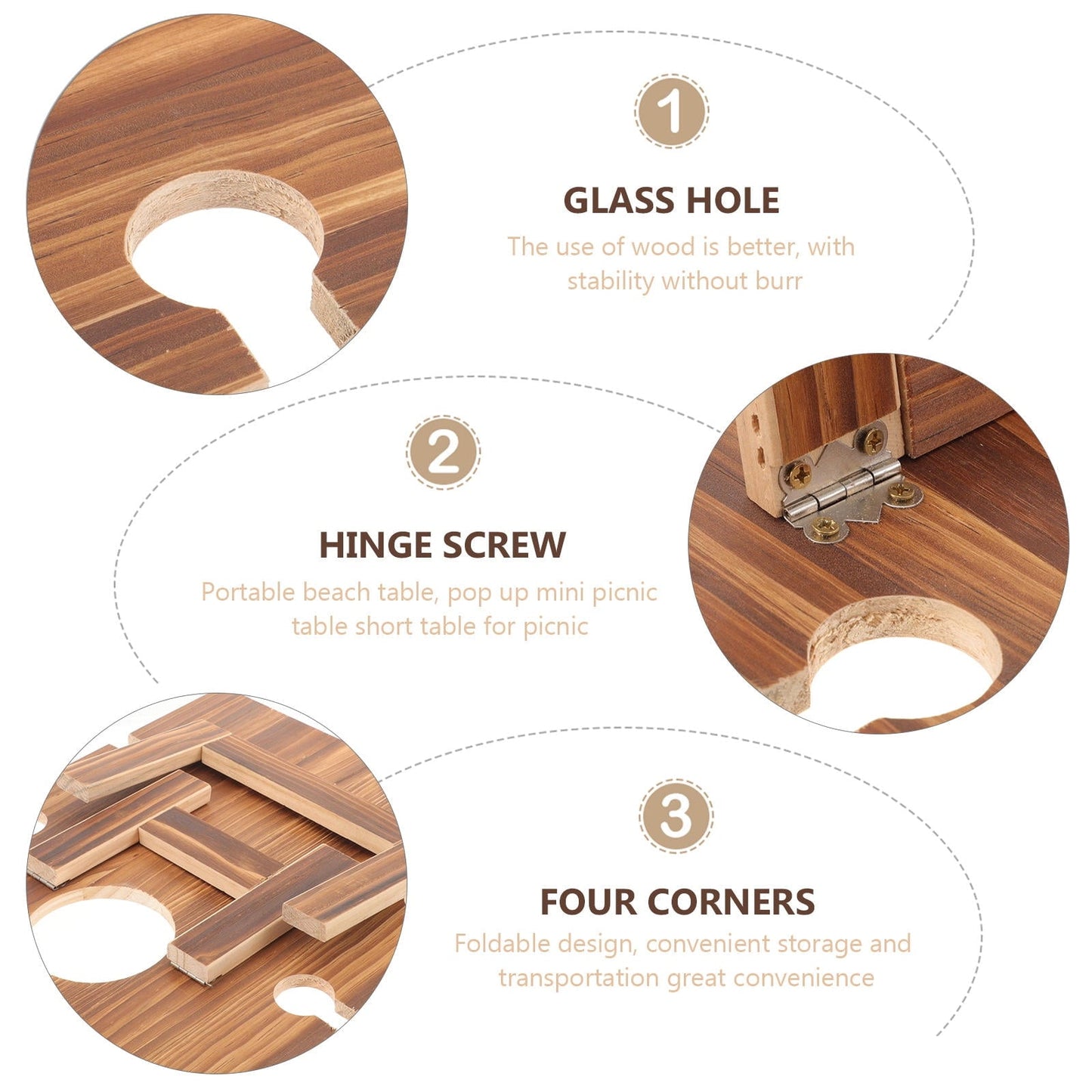 1

GLASS HOLE

The use of wood is better, with stability without burr

2

HINGE SCREW

Portable beach table, pop up mini picnic table short table for picnic

3

FOUR CORNERS

Foldable design, convenient storage and transportation great convenience