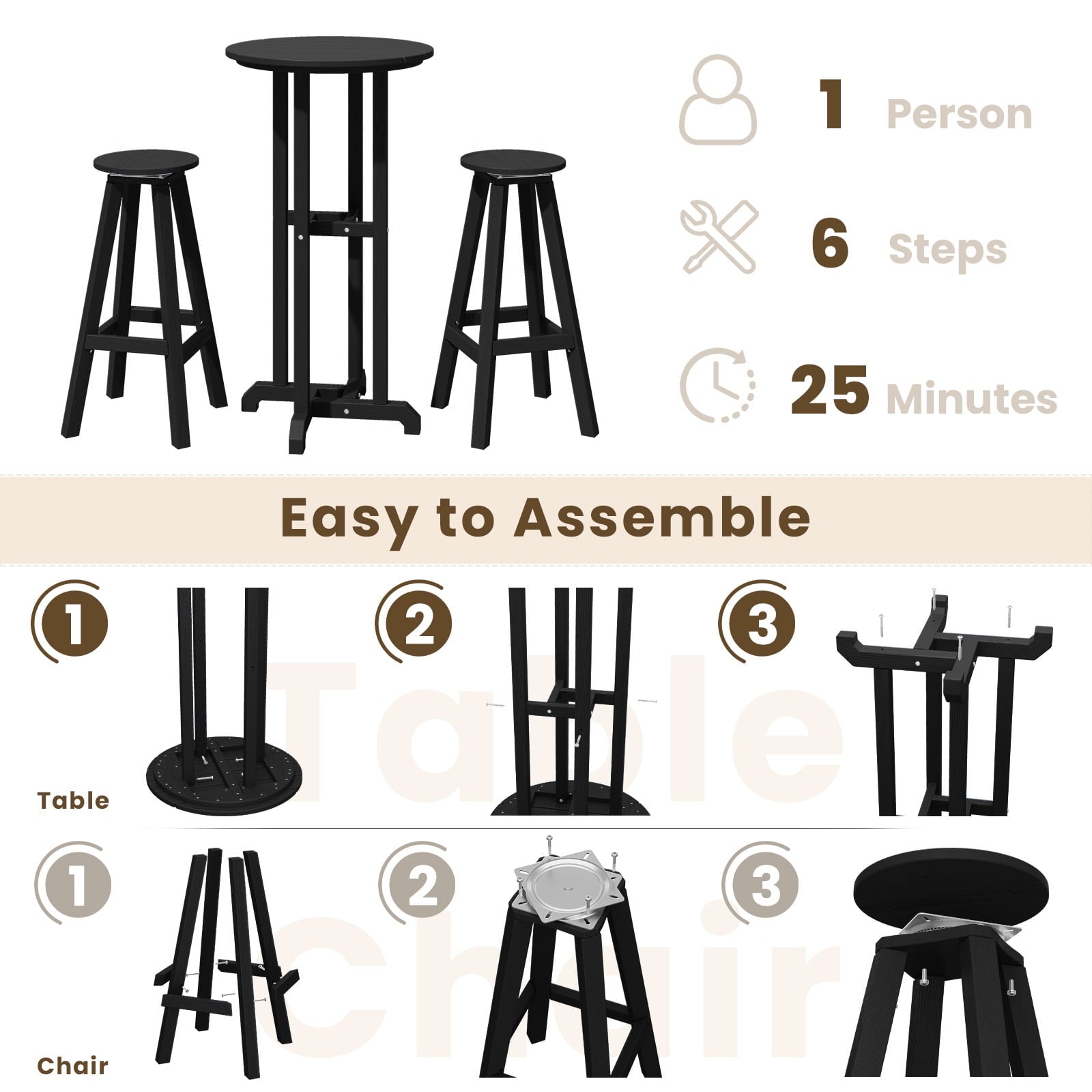 1 Person

6 Steps

25 Minutes

Easy to Assemble

1

2

3

Table

Table

1

2

3

Chair

Chair