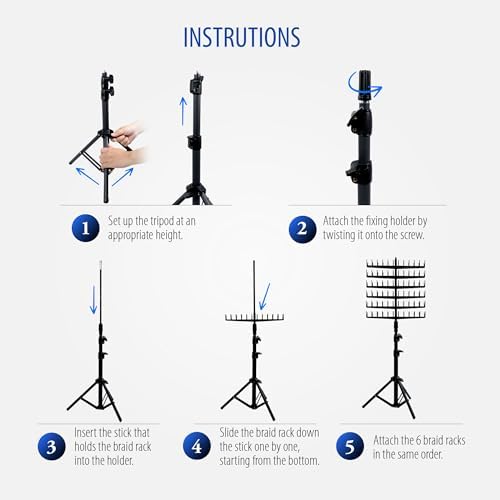 INSTRUTIONS

1 Set up the tripod at an appropriate height.

2 Attach the fixing holder by twisting it onto the screw.

3 Insert the stick that holds the braid rack into the holder.

4 Slide the braid rack down the stick one by one, starting from the bottom.

5 Attach the 6 braid racks in the same order.