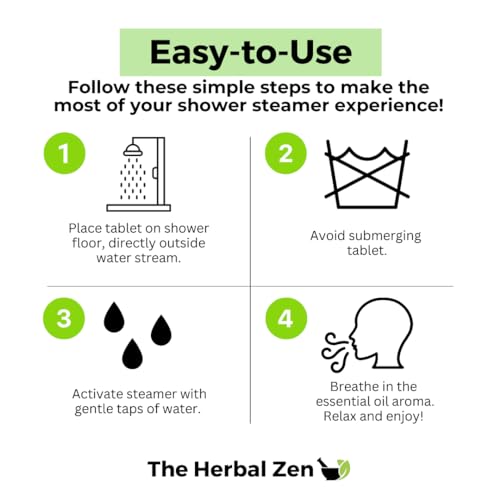 Easy-to-Use

Follow these simple steps to make the most of your shower steamer experience!

1

Place tablet on shower floor, directly outside water stream.

2

Avoid submerging tablet.

3

Activate steamer with gentle taps of water.

4

Breathe in the essential oil aroma. Relax and enjoy!

The Herbal Zen