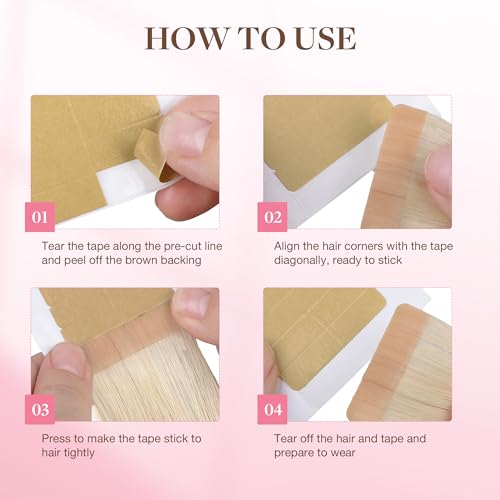 HOW TO USE

01

Tear the tape along the pre-cut line and peel off the brown backing

02

Align the hair corners with the tape diagonally, ready to stick

03

Press to make the tape stick to hair tightly

04

Tear off the hair and tape and prepare to wear