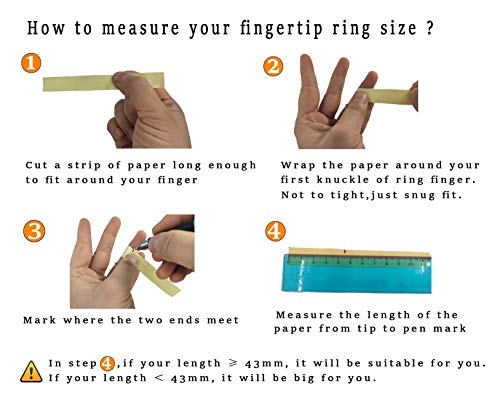 How to measure your fingertip ring size ?

1

Cut a strip of paper long enough to fit around your finger

2

Wrap the paper around your first knuckle of ring finger. Not to tight,just snug fit.

3

Mark where the two ends meet

4

Measure the length of the paper from tip to pen mark

In step 4,if your length $\geqslant$ 43mm, it will be suitable for you. If your length $<$ 43mm, it will be big for you.