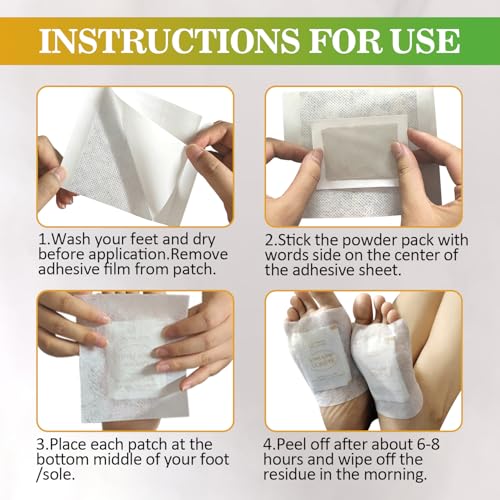 INSTRUCTIONS FOR USE

1.Wash your feet and dry before application.Remove adhesive film from patch.

2.Stick the powder pack with words side on the center of the adhesive sheet.

3.Place each patch at the bottom middle of your foot /sole.

4.Peel off after about 6-8 hours and wipe off the residue in the morning.