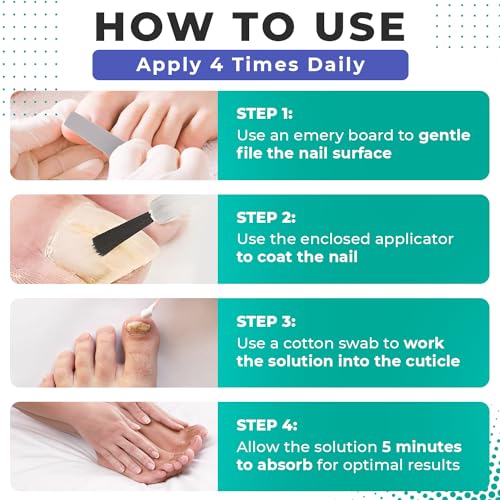 HOW TO USE

Apply 4 Times Daily

STEP 1:
Use an emery board to gentle file the nail surface

STEP 2:
Use the enclosed applicator to coat the nail

STEP 3:
Use a cotton swab to work the solution into the cuticle

STEP 4:
Allow the solution 5 minutes to absorb for optimal results