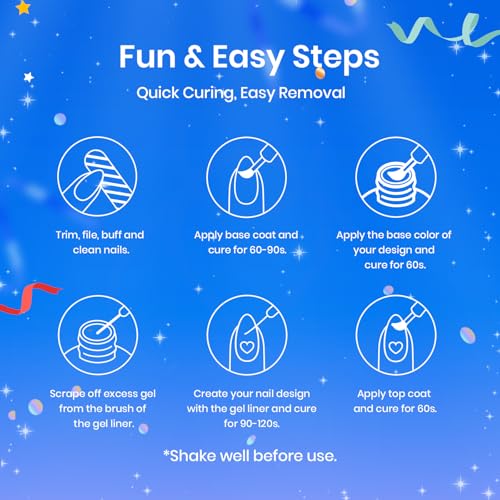 Fun & Easy Steps
Quick Curing, Easy Removal

Trim, file, buff and clean nails.

Apply base coat and cure for 60-90s.

Apply the base color of your design and cure for 60s.

Scrape off excess gel from the brush of the gel liner.

Create your nail design with the gel liner and cure for 90-120s.

Apply top coat and cure for 60s.

*Shake well before use.