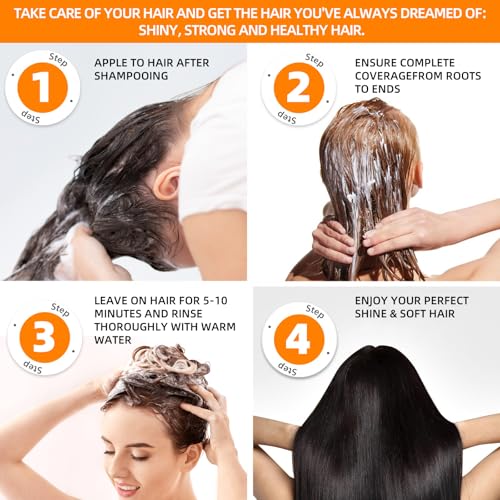 TAKE CARE OF YOUR HAIR AND GET THE HAIR YOU'VE ALWAYS DREAMED OF: SHINY, STRONG AND HEALTHY HAIR.

Step 1 Step

APPLE TO HAIR AFTER SHAMPOOING

Step 2 Step

ENSURE COMPLETE COVERAGEFROM ROOTS TO ENDS

Step 3 Step

LEAVE ON HAIR FOR 5-10 MINUTES AND RINSE THOROUGHLY WITH WARM WATER

Step 4 Step

ENJOY YOUR PERFECT SHINE & SOFT HAIR