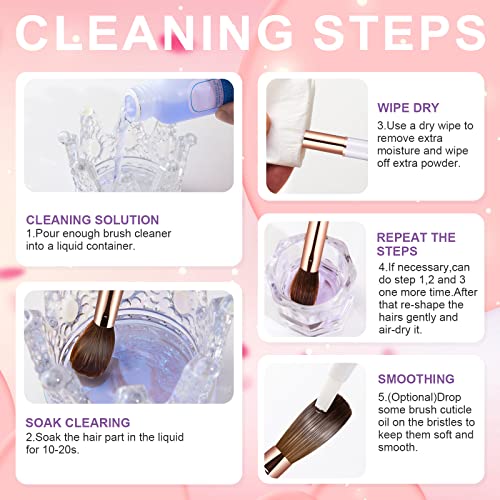 CLEANING STEPS

CLEANING SOLUTION
1.Pour enough brush cleaner into a liquid container.

SOAK CLEARING
2.Soak the hair part in the liquid for 10-20s.

WIPE DRY
3.Use a dry wipe to remove extra moisture and wipe off extra powder.

REPEAT THE STEPS
4.If necessary,can do step 1,2 and 3 one more time.After that re-shape the hairs gently and air-dry it.

SMOOTHING
5.(Optional)Drop some brush cuticle oil on the bristles to keep them soft and smooth.