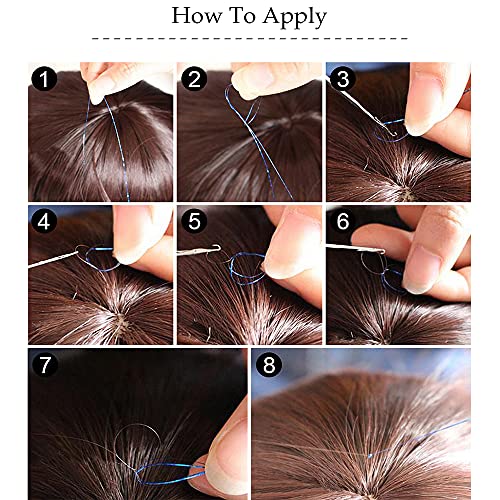 How To Apply

1

2

3

4

5

6

7

8