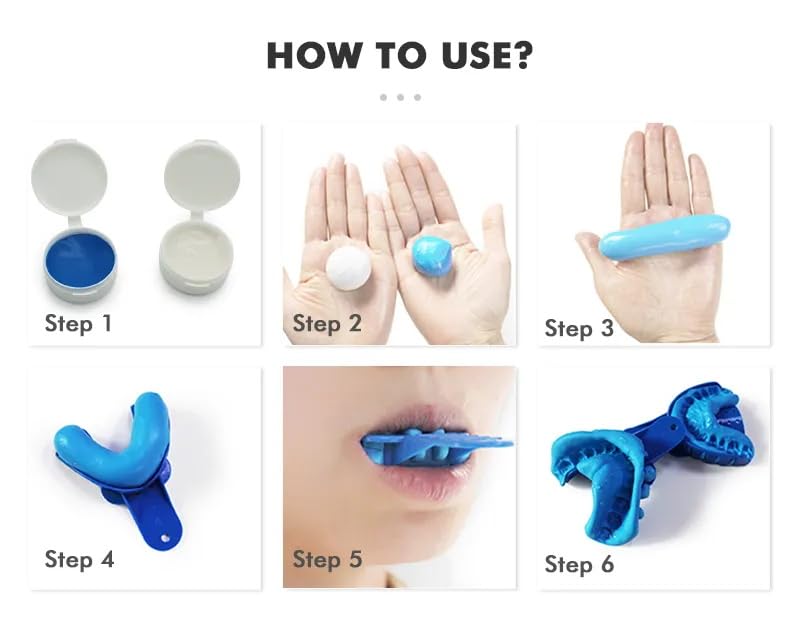 HOW TO USE?

Step 1

Step 2

Step 3

Step 4

Step 5

Step 6