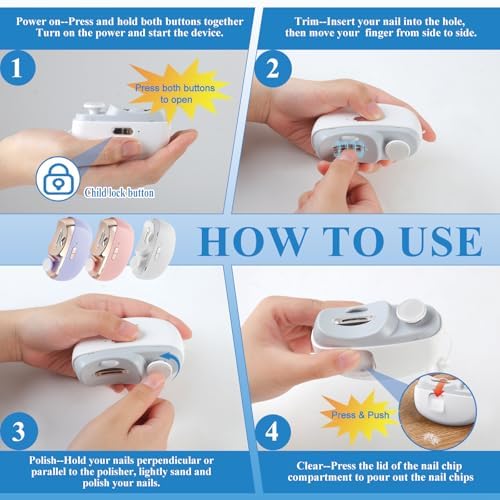 Power on--Press and hold both buttons together Turn on the power and start the device.

1

Press both buttons to open

Child lock button

Trim--Insert your nail into the hole, then move your finger from side to side.

2

HOW TO USE

3

Polish--Hold your nails perpendicular or parallel to the polisher, lightly sand and polish your nails.

4

Press & Push

Clear--Press the lid of the nail chip compartment to pour out the nail chips