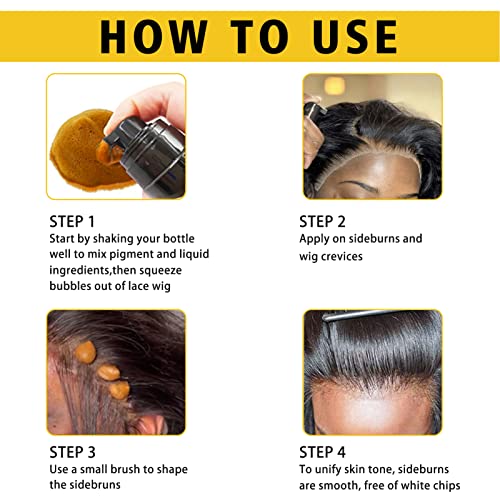 HOW TO USE

STEP 1
Start by shaking your bottle well to mix pigment and liquid ingredients,then squeeze bubbles out of lace wig

STEP 2
Apply on sideburns and wig crevices

STEP 3
Use a small brush to shape the sidebruns

STEP 4
To unify skin tone, sideburns are smooth, free of white chips