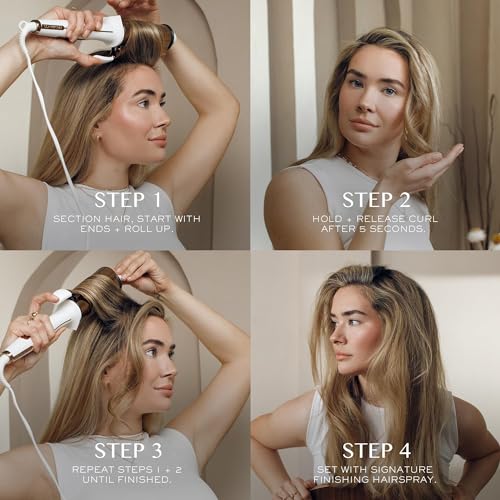 STEP 1
SECTION HAIR, START WITH ENDS + ROLL UP.

STEP 2
HOLD + RELEASE CURL AFTER 5 SECONDS.

STEP 3
REPEAT STEPS 1 + 2 UNTIL FINISHED.

STEP 4
SET WITH SIGNATURE FINISHING HAIRSPRAY.