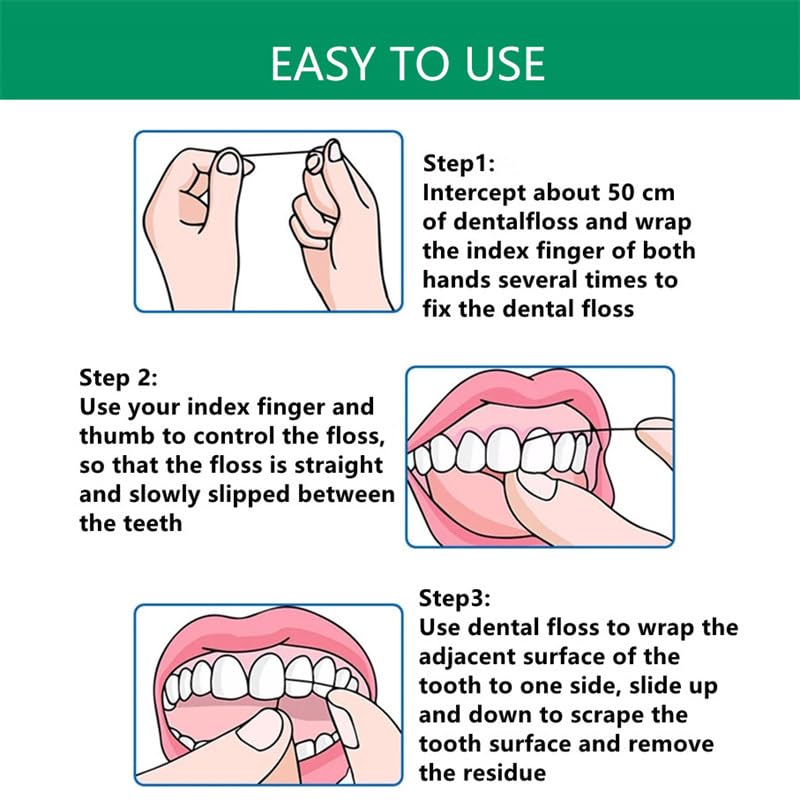 EASY TO USE

Step1:
Intercept about 50 cm of dentalfloss and wrap the index finger of both hands several times to fix the dental floss

Step 2:
Use your index finger and thumb to control the floss, so that the floss is straight and slowly slipped between the teeth

Step3:
Use dental floss to wrap the adjacent surface of the tooth to one side, slide up and down to scrape the tooth surface and remove the residue