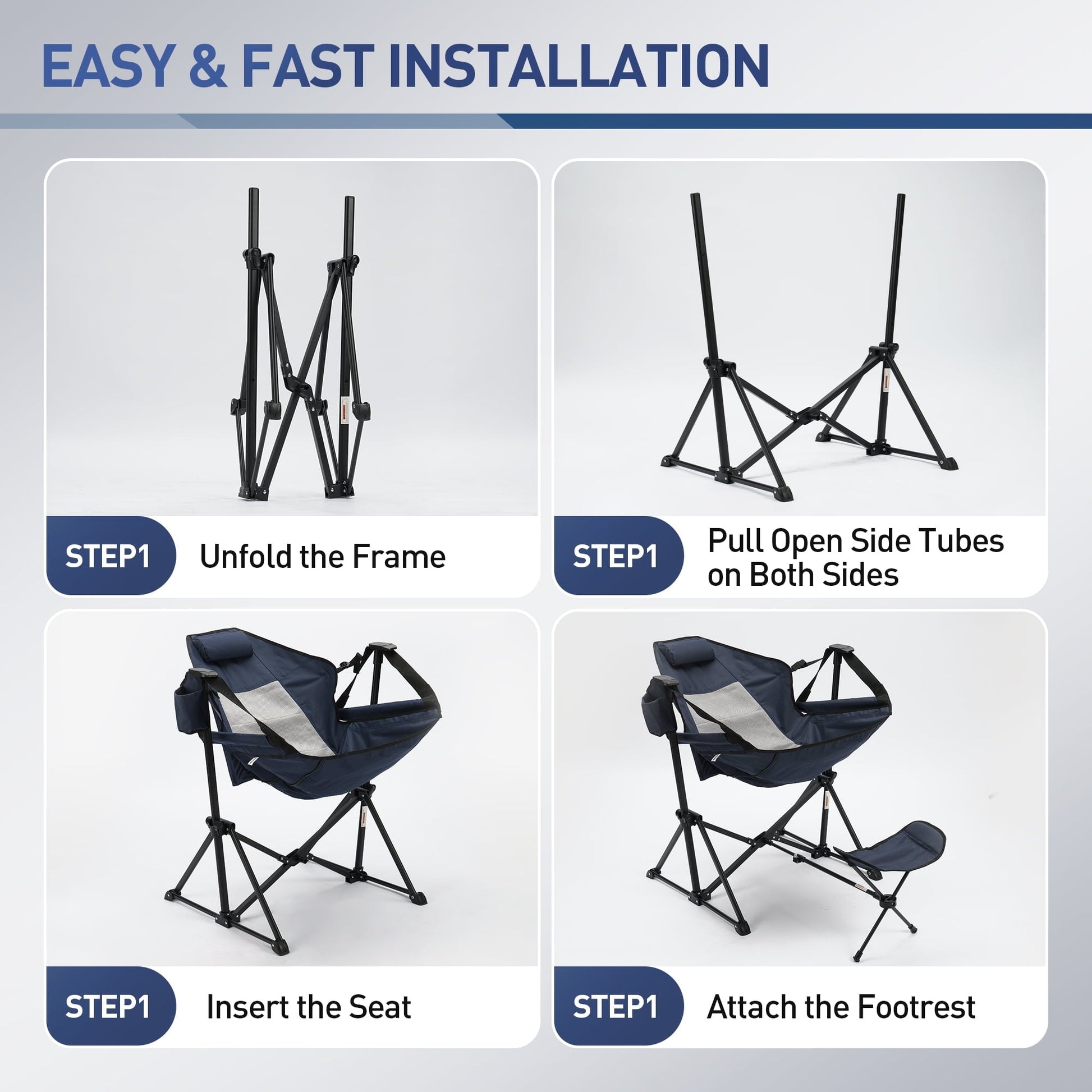 EASY & FAST INSTALLATION

STEP1 Unfold the Frame

STEP1 Pull Open Side Tubes on Both Sides

STEP1 Insert the Seat

STEP1 Attach the Footrest