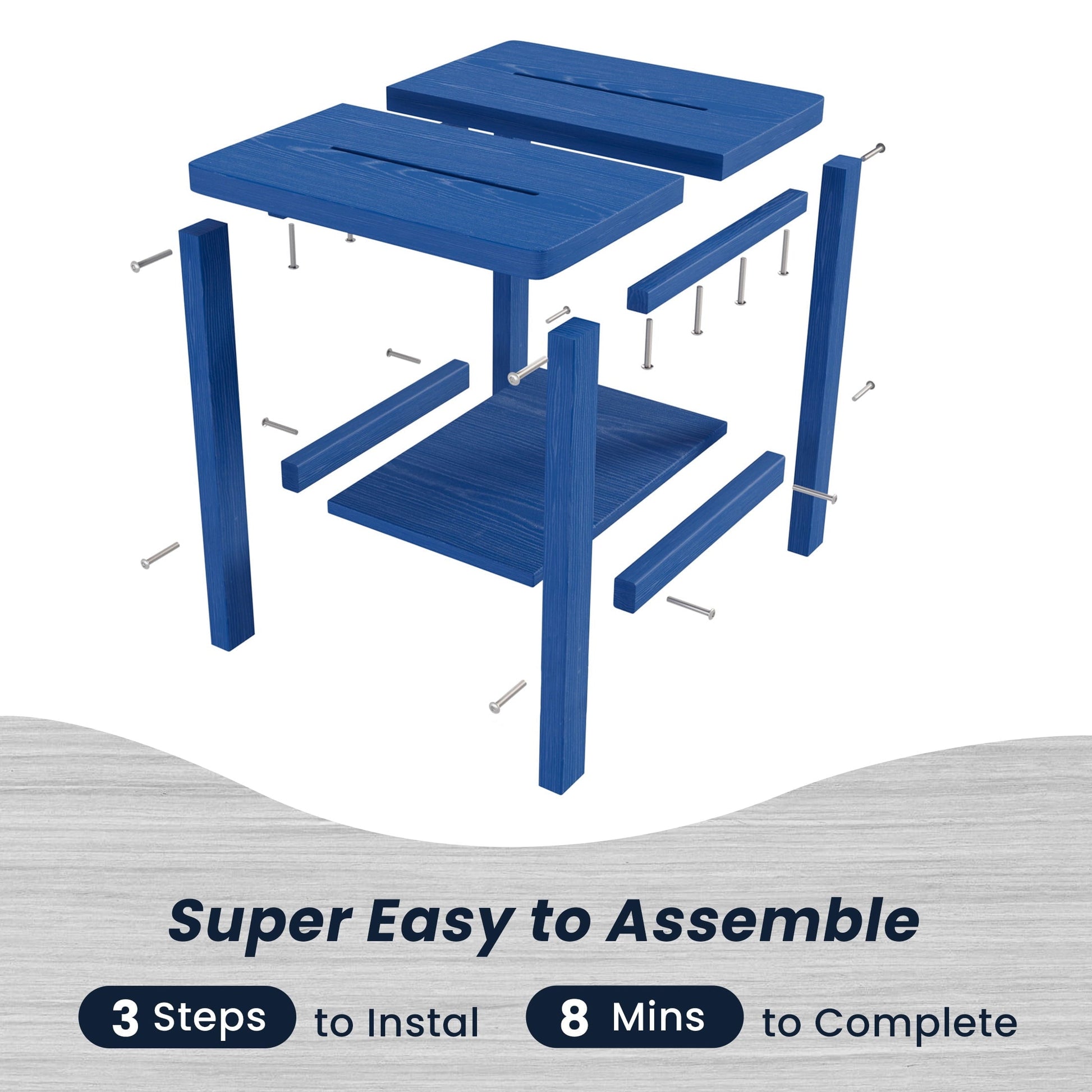 Super Easy to Assemble

3 Steps to Instal 8 Mins to Complete